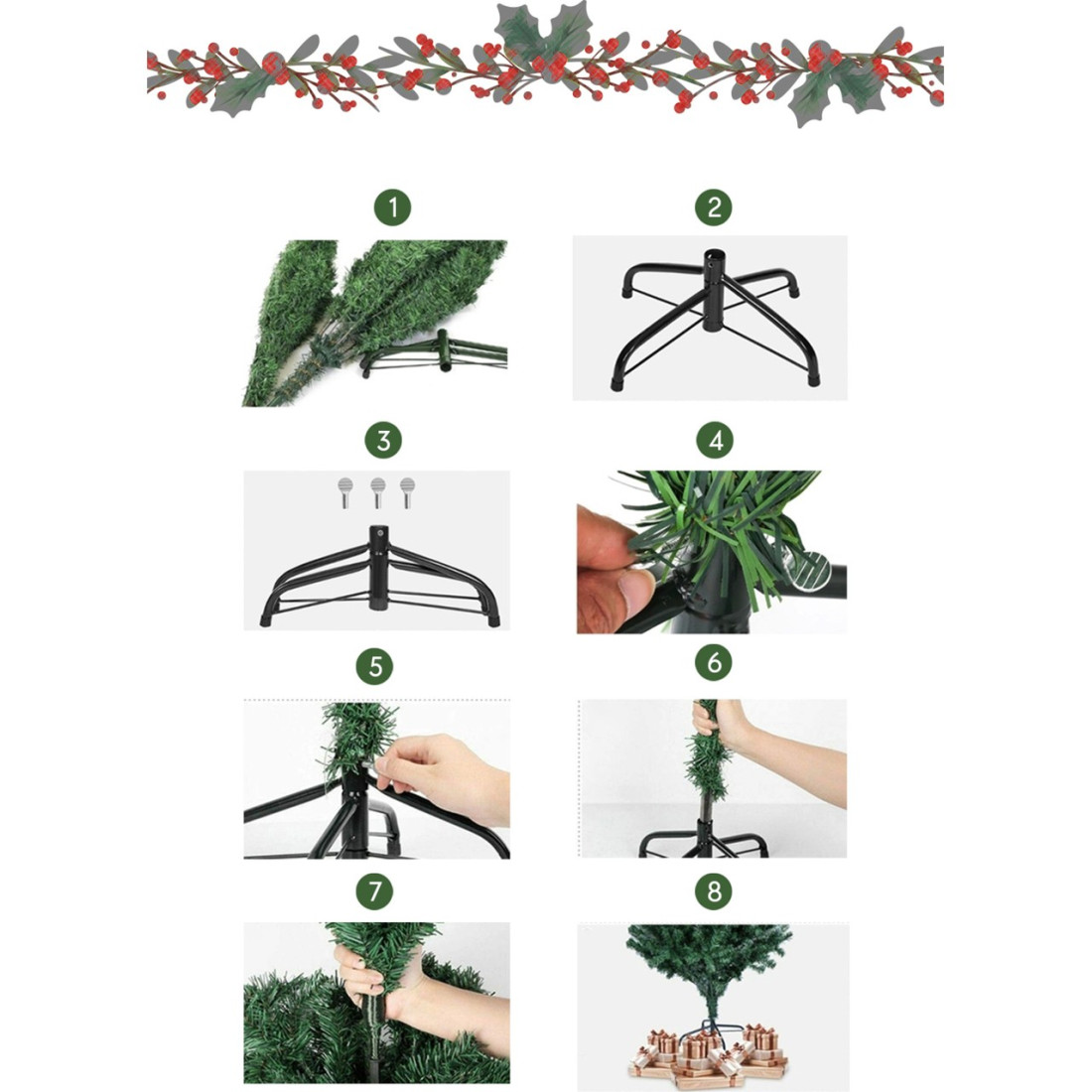 1

2

3

4

5

6

7

8