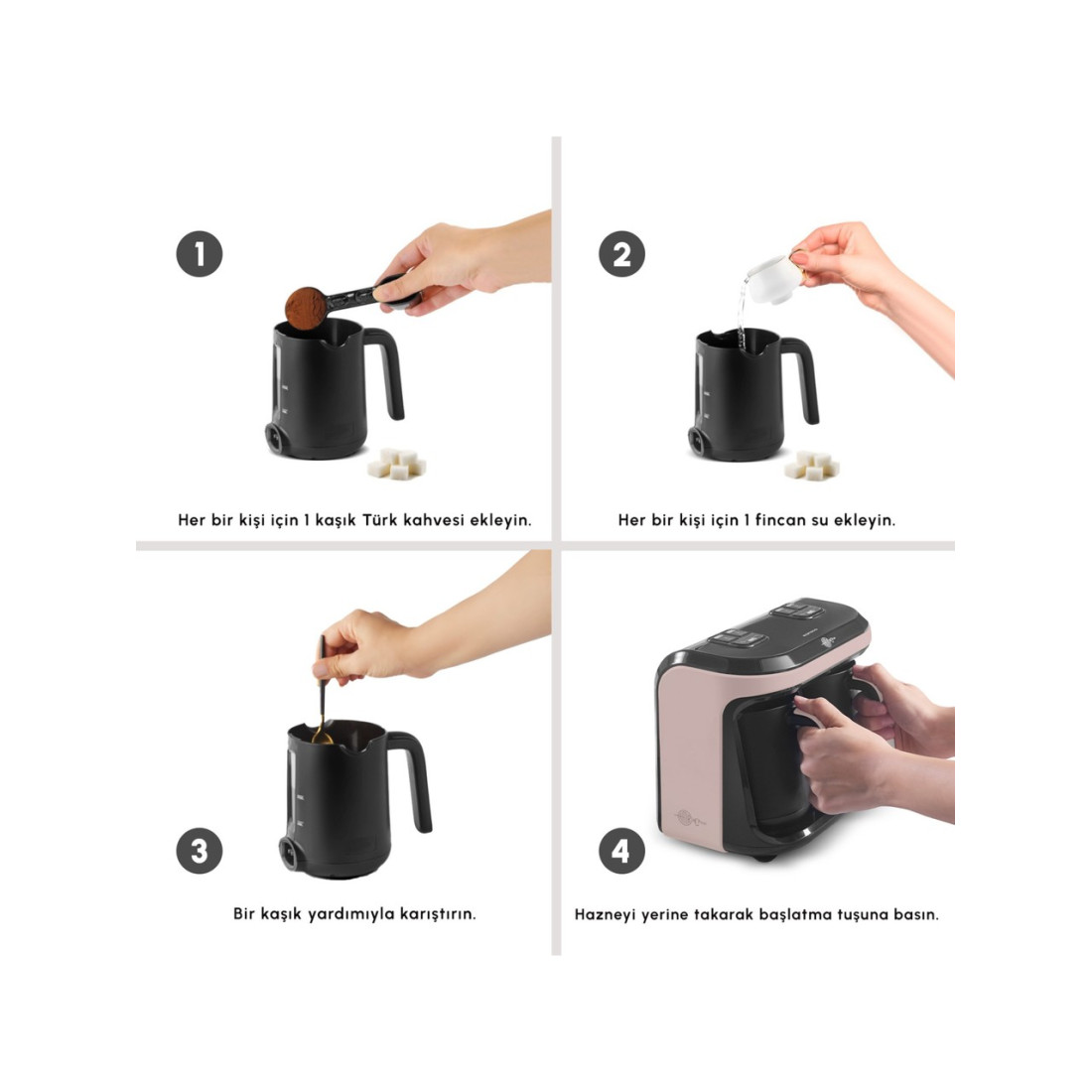 1

Her bir kişi için 1 kaşık Türk kahvesi ekleyin.

2

Her bir kişi için 1 fincan su ekleyin.

3

Bir kaşık yardımıyla karıştırın.

4

Hazneyi yerine takarak başlatma tuşuna basın.